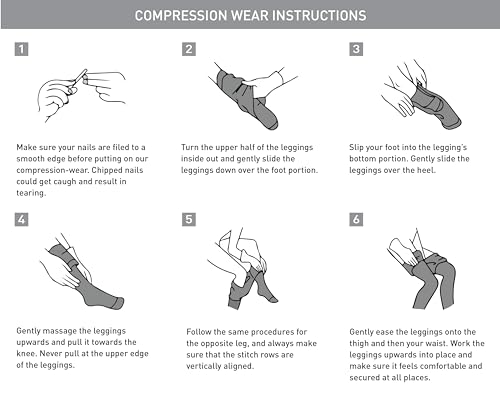 COMPRESSION WEAR INSTRUCTIONS

1

Make sure your nails are filed to a smooth edge before putting on our compression-wear. Chipped nails could get caugh and result in tearing.

2

Turn the upper half of the leggings inside out and gently slide the leggings down over the foot portion.

3

Slip your foot into the legging's bottom portion. Gently slide the leggings over the heel.

4

Gently massage the leggings upwards and pull it towards the knee. Never pull at the upper edge of the leggings.

5

Follow the same procedures for the opposite leg, and always make sure that the stitch rows are vertically aligned.

6

Gently ease the leggings onto the thigh and then your waist. Work the leggings upwards into place and make sure it feels comfortable and secured at all places.